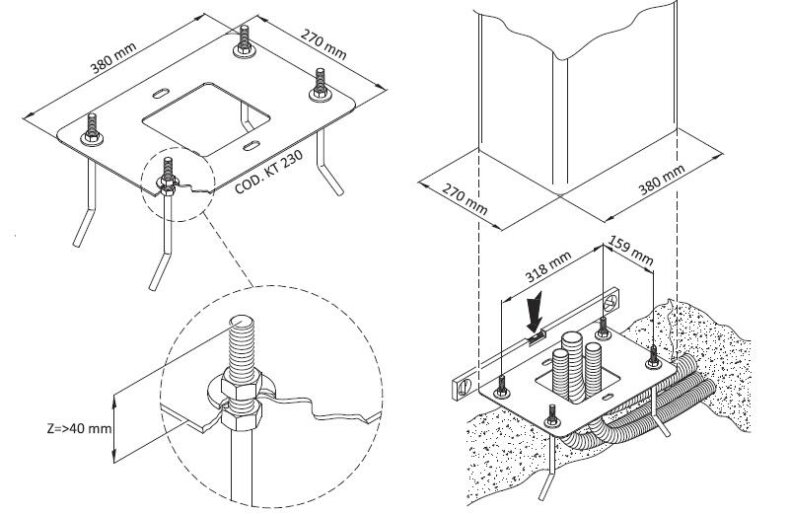 380 mm
270 mm
COD. KT 230
Z=>40 mm
270 mm
380 mm
318 mm
159 mm